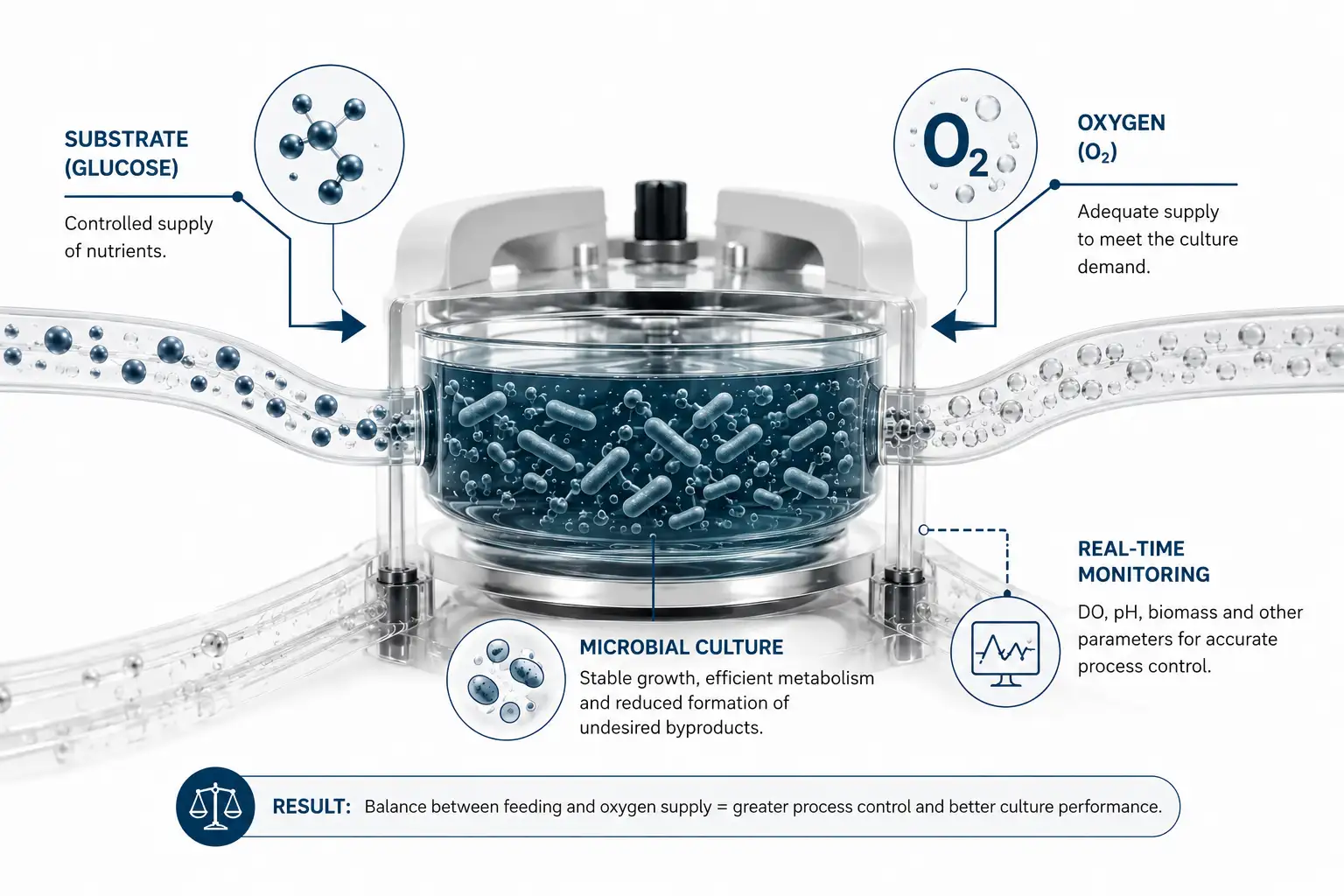 SUBSTRATE (GLUCOSE)

Controlled supply of nutrients.

$O_2$

OXYGEN ($O_2$)

Adequate supply to meet the culture demand.

REAL-TIME MONITORING

DO, pH, biomass and other parameters for accurate process control.

MICROBIAL CULTURE

Stable growth, efficient metabolism and reduced formation of undesired byproducts.

RESULT: Balance between feeding and oxygen supply = greater process control and better culture performance.