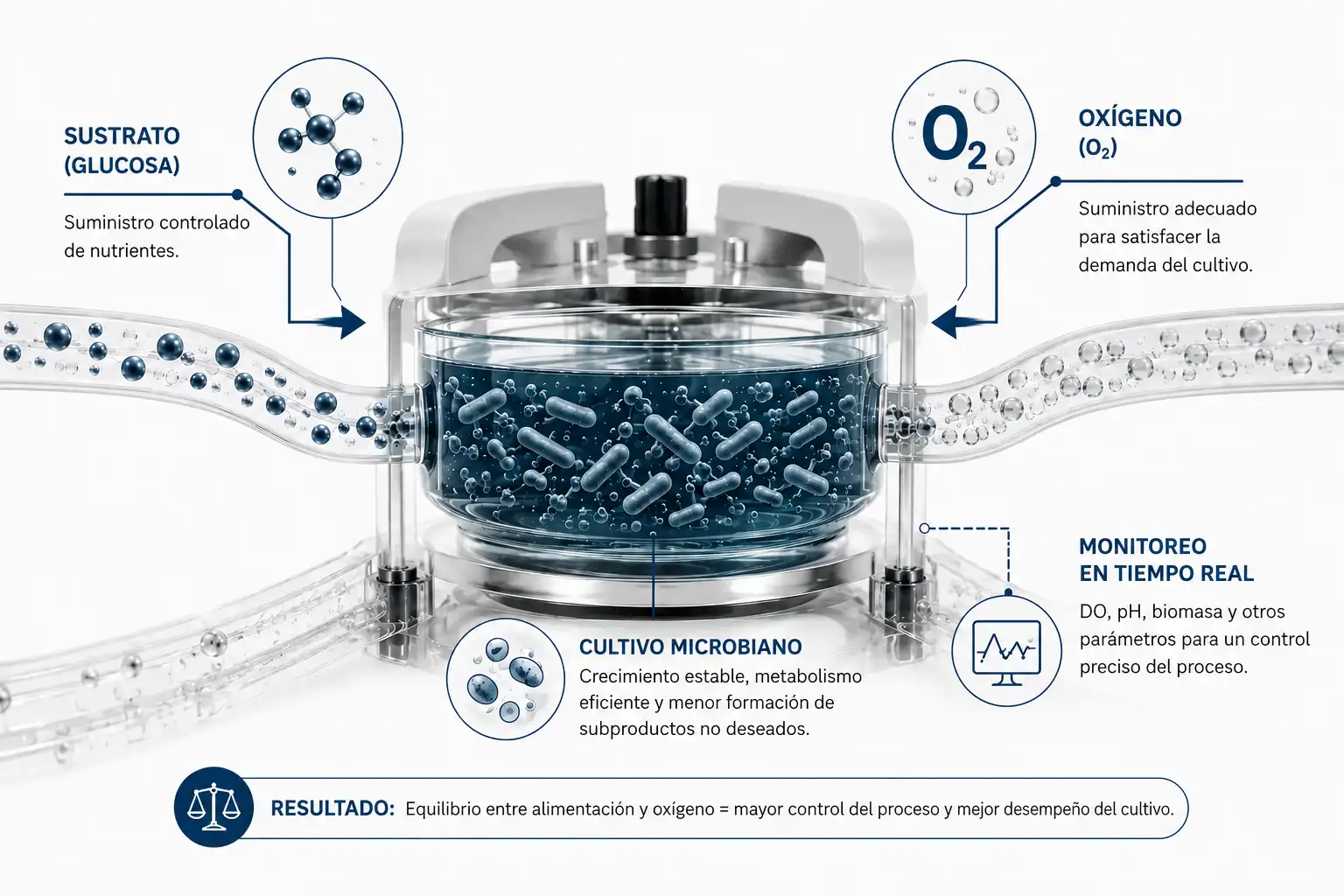 SUSTRATO (GLUCOSA)

Suministro controlado de nutrientes.

$O_2$

OXÍGENO ($O_2$)

Suministro adecuado para satisfacer la demanda del cultivo.

MONITOREO EN TIEMPO REAL

DO, pH, biomasa y otros parámetros para un control preciso del proceso.

CULTIVO MICROBIANO

Crecimiento estable, metabolismo eficiente y menor formación de subproductos no deseados.

RESULTADO: Equilibrio entre alimentación y oxígeno = mayor control del proceso y mejor desempeño del cultivo.